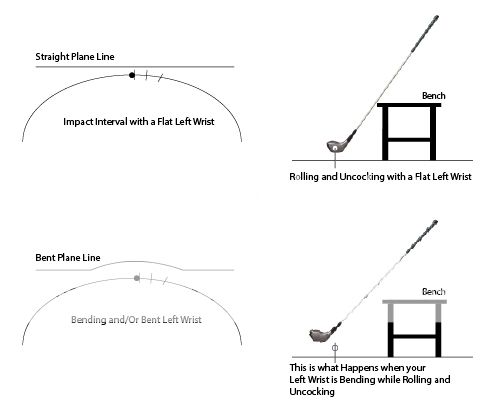 Straight Plane Line

Impact Interval with a Flat Left Wrist

Bench

Rolling and Uncocking with a Flat Left Wrist

Bent Plane Line

Bending and/Or Bent Left Wrist

Bench

This is what Happens when your Left Wrist is Bending while Rolling and Uncocking