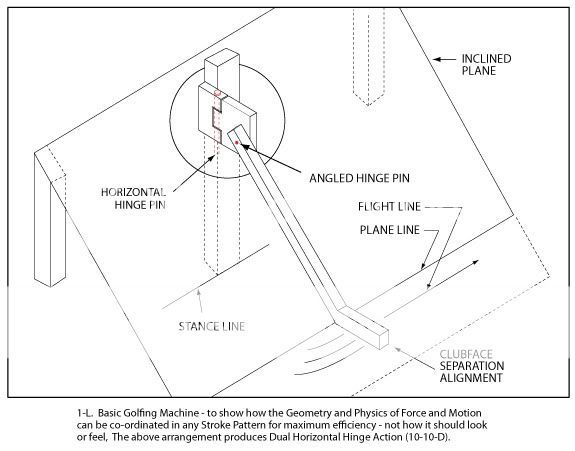 INCLINED PLANE

HORIZONTAL HINGE PIN

ANGLED HINGE PIN

FLIGHT LINE

PLANE LINE

STANCE LINE

CLUBFACE SEPARATION ALIGNMENT

1-L. Basic Golfing Machine - to show how the Geometry and Physics of Force and Motion can be co-ordinated in any Stroke Pattern for maximum efficiency - not how it should look or feel, The above arrangement produces Dual Horizontal Hinge Action (10-10-D).